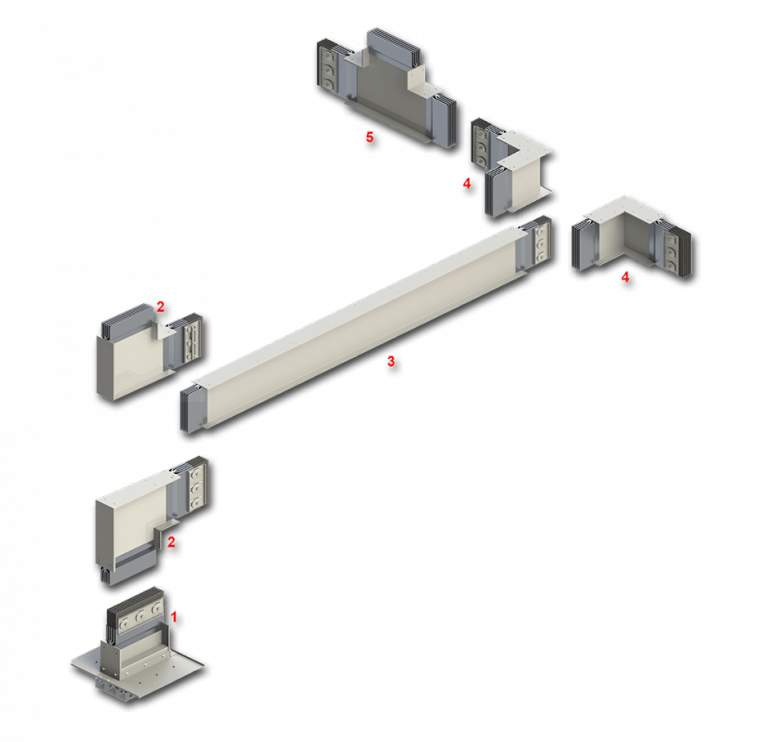 5

4

4

2

3

2

1